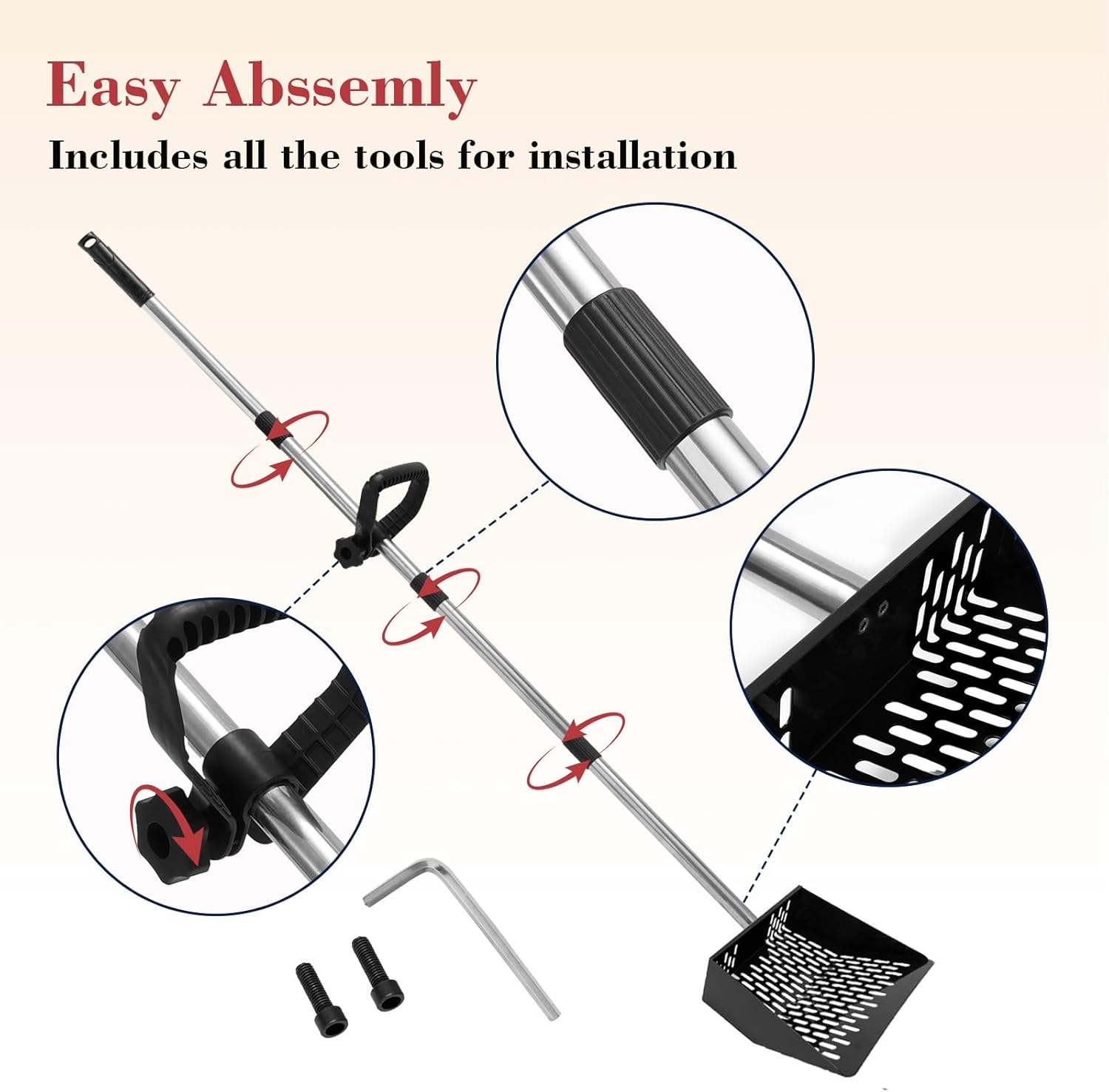 Easy Abssemly

Includes all the tools for installation